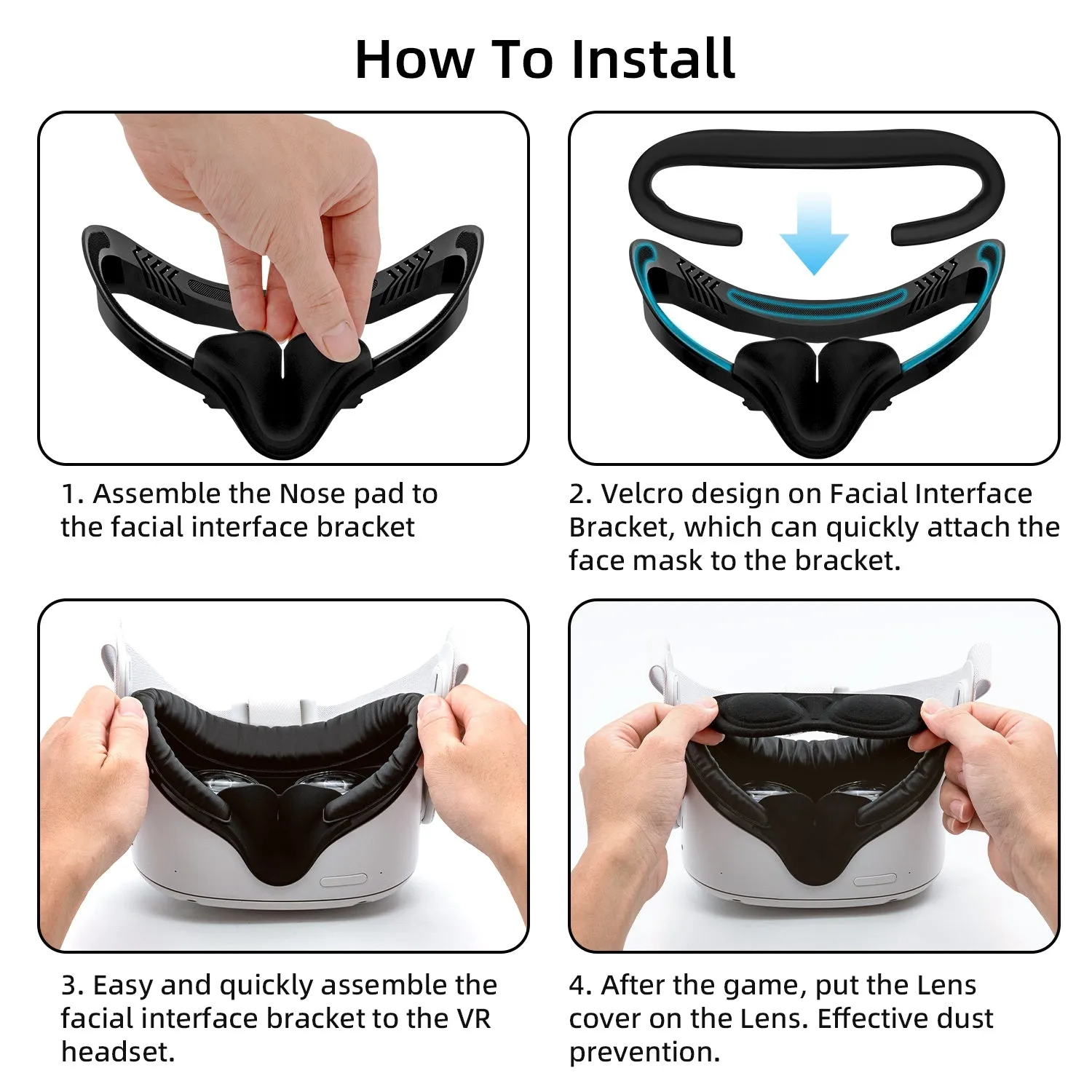 How To Install

1. Assemble the Nose pad to the facial interface bracket

2. Velcro design on Facial Interface Bracket, which can quickly attach the face mask to the bracket.

3. Easy and quickly assemble the facial interface bracket to the VR headset.

4. After the game, put the Lens cover on the Lens. Effective dust prevention.